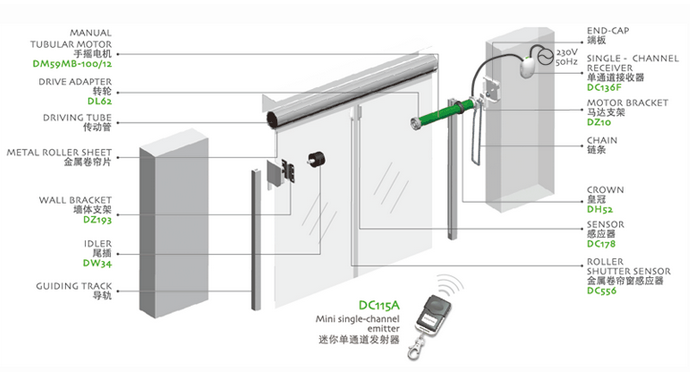 MANUAL
TUBULAR MOTOR
手摇电机
DM59MB-100/12

DRIVE ADAPTER
转轮
DL62

DRIVING TUBE
传动管

METAL ROLLER SHEET
金属卷帘片

WALL BRACKET
墙体支架
DZ193

IDLER
尾插
DW34

GUIDING TRACK
导轨

END-CAP
端板

230V
50Hz

SINGLE - CHANNEL
RECEIVER
单通道接收器
DC136F

MOTOR BRACKET
马达支架
DZ10

CHAIN
链条

CROWN
皇冠
DH52

SENSOR
感应器
DC178

ROLLER
SHUTTER SENSOR
金属卷帘窗感应器
DC556

DC115A
Mini single-channel
emitter
迷你单通道发射器